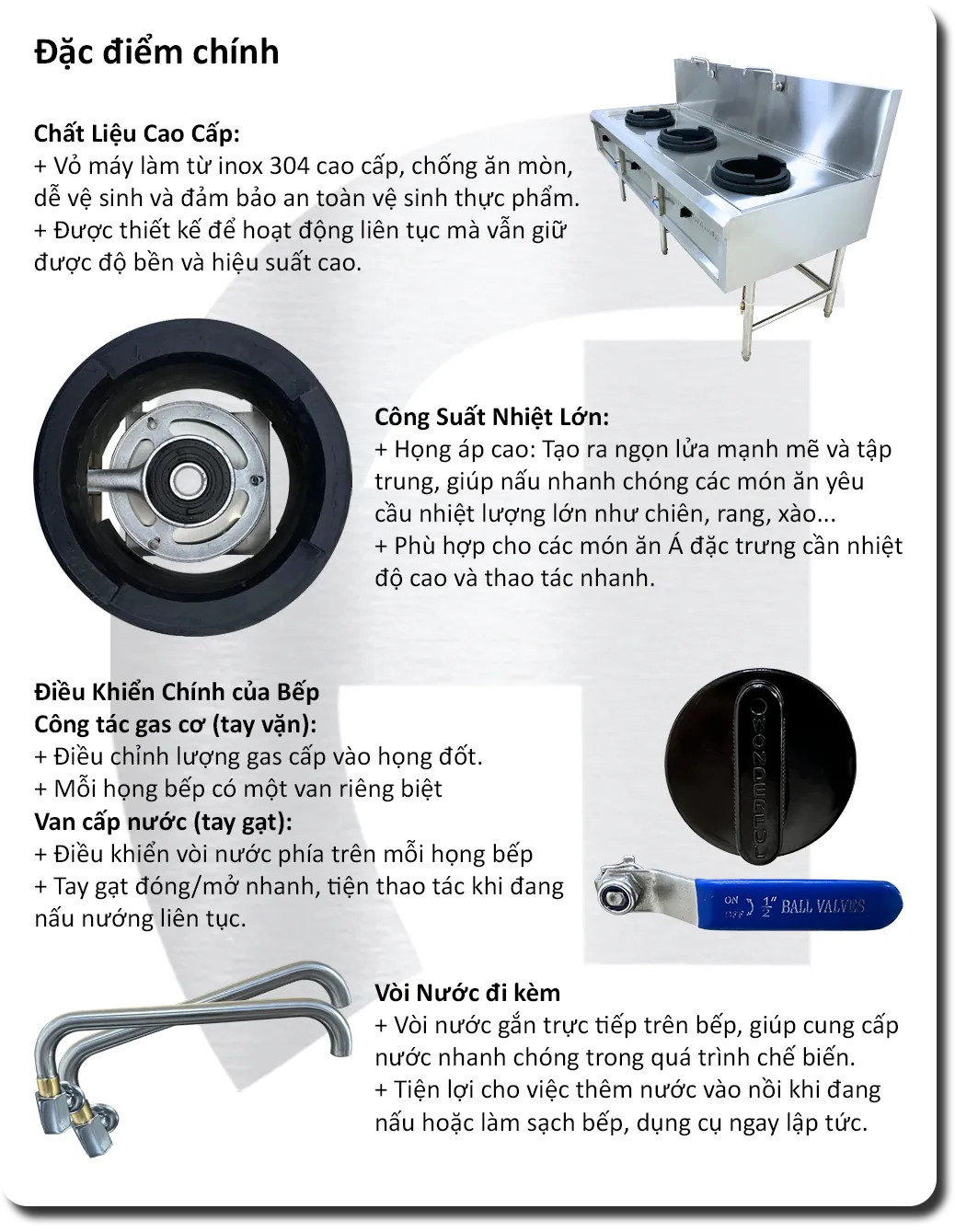 Đặc điểm chính

Chất Liệu Cao Cấp:
+ Vỏ máy làm từ inox 304 cao cấp, chống ăn mòn, dễ vệ sinh và đảm bảo an toàn vệ sinh thực phẩm.
+ Được thiết kế để hoạt động liên tục mà vẫn giữ được độ bền và hiệu suất cao.

Công Suất Nhiệt Lớn:
+ Họng áp cao: Tạo ra ngọn lửa mạnh mẽ và tập trung, giúp nấu nhanh chóng các món ăn yêu cầu nhiệt lượng lớn như chiên, rang, xào...
+ Phù hợp cho các món ăn Á đặc trưng cần nhiệt độ cao và thao tác nhanh.

Điều Khiển Chính của Bếp
Công tác gas cơ (tay vặn):
+ Điều chỉnh lượng gas cấp vào họng đốt.
+ Mỗi họng bếp có một van riêng biệt
Van cấp nước (tay gạt):
+ Điều khiển vòi nước phía trên mỗi họng bếp
+ Tay gạt đóng/mở nhanh, tiện thao tác khi đang nấu nướng liên tục.

WONDERFUL

ON OFF $\frac{1}{2}$" BALL VALVES

Vòi Nước đi kèm
+ Vòi nước gắn trực tiếp trên bếp, giúp cung cấp nước nhanh chóng trong quá trình chế biến.
+ Tiện lợi cho việc thêm nước vào nồi khi đang nấu hoặc làm sạch bếp, dụng cụ ngay lập tức.