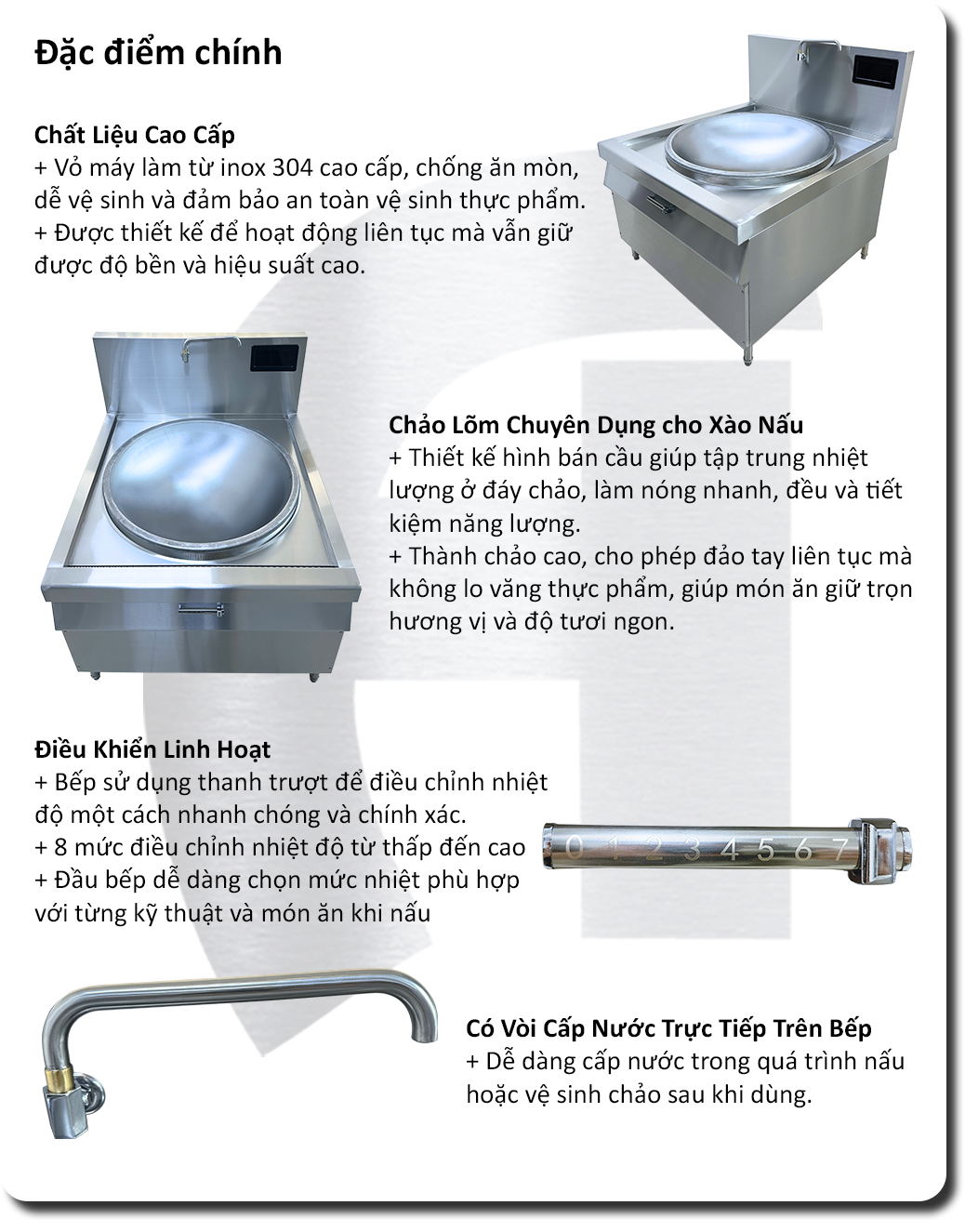 Đặc điểm chính

Chất Liệu Cao Cấp
+ Vỏ máy làm từ inox 304 cao cấp, chống ăn mòn, dễ vệ sinh và đảm bảo an toàn vệ sinh thực phẩm.
+ Được thiết kế để hoạt động liên tục mà vẫn giữ được độ bền và hiệu suất cao.

Chảo Lõm Chuyên Dụng cho Xào Nấu
+ Thiết kế hình bán cầu giúp tập trung nhiệt lượng ở đáy chảo, làm nóng nhanh, đều và tiết kiệm năng lượng.
+ Thành chảo cao, cho phép đảo tay liên tục mà không lo văng thực phẩm, giúp món ăn giữ trọn hương vị và độ tươi ngon.

Điều Khiển Linh Hoạt
+ Bếp sử dụng thanh trượt để điều chỉnh nhiệt độ một cách nhanh chóng và chính xác.
+ 8 mức điều chỉnh nhiệt độ từ thấp đến cao
+ Đầu bếp dễ dàng chọn mức nhiệt phù hợp với từng kỹ thuật và món ăn khi nấu

0 1 2 3 4 5 6 7

Có Vòi Cấp Nước Trực Tiếp Trên Bếp
+ Dễ dàng cấp nước trong quá trình nấu hoặc vệ sinh chảo sau khi dùng.