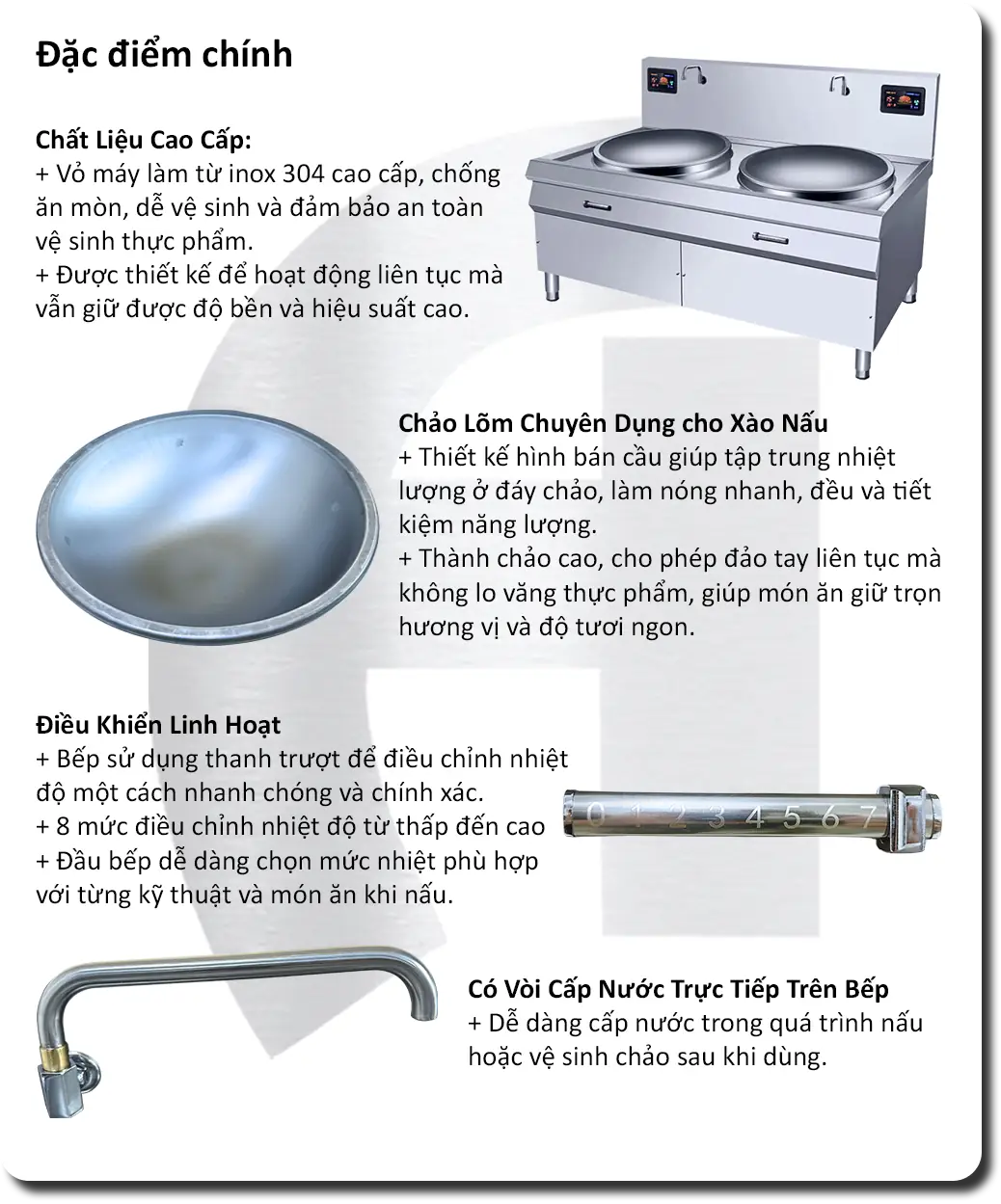 Đặc điểm chính

Chất Liệu Cao Cấp:
+ Vỏ máy làm từ inox 304 cao cấp, chống ăn mòn, dễ vệ sinh và đảm bảo an toàn vệ sinh thực phẩm.
+ Được thiết kế để hoạt động liên tục mà vẫn giữ được độ bền và hiệu suất cao.

Chảo Lõm Chuyên Dụng cho Xào Nấu
+ Thiết kế hình bán cầu giúp tập trung nhiệt lượng ở đáy chảo, làm nóng nhanh, đều và tiết kiệm năng lượng.
+ Thành chảo cao, cho phép đảo tay liên tục mà không lo văng thực phẩm, giúp món ăn giữ trọn hương vị và độ tươi ngon.

Điều Khiển Linh Hoạt
+ Bếp sử dụng thanh trượt để điều chỉnh nhiệt độ một cách nhanh chóng và chính xác.
+ 8 mức điều chỉnh nhiệt độ từ thấp đến cao
+ Đầu bếp dễ dàng chọn mức nhiệt phù hợp với từng kỹ thuật và món ăn khi nấu.

0 1 2 3 4 5 6 7

Có Vòi Cấp Nước Trực Tiếp Trên Bếp
+ Dễ dàng cấp nước trong quá trình nấu hoặc vệ sinh chảo sau khi dùng.