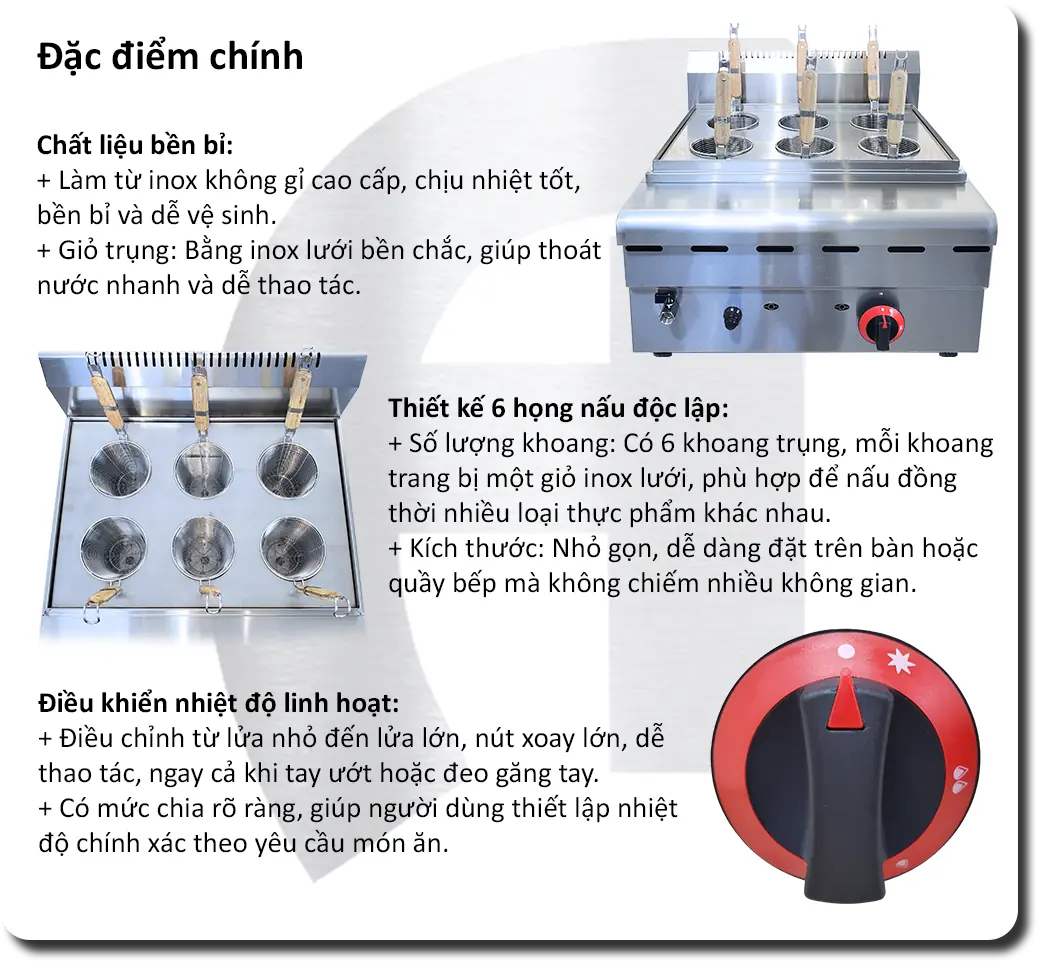 Đặc điểm chính

Chất liệu bền bỉ:
+ Làm từ inox không gỉ cao cấp, chịu nhiệt tốt, bền bỉ và dễ vệ sinh.
+ Giỏ trụng: Bằng inox lưới bền chắc, giúp thoát nước nhanh và dễ thao tác.

Thiết kế 6 họng nấu độc lập:
+ Số lượng khoang: Có 6 khoang trụng, mỗi khoang trang bị một giỏ inox lưới, phù hợp để nấu đồng thời nhiều loại thực phẩm khác nhau.
+ Kích thước: Nhỏ gọn, dễ dàng đặt trên bàn hoặc quầy bếp mà không chiếm nhiều không gian.

Điều khiển nhiệt độ linh hoạt:
+ Điều chỉnh từ lửa nhỏ đến lửa lớn, nút xoay lớn, dễ thao tác, ngay cả khi tay ướt hoặc đeo găng tay.
+ Có mức chia rõ ràng, giúp người dùng thiết lập nhiệt độ chính xác theo yêu cầu món ăn.