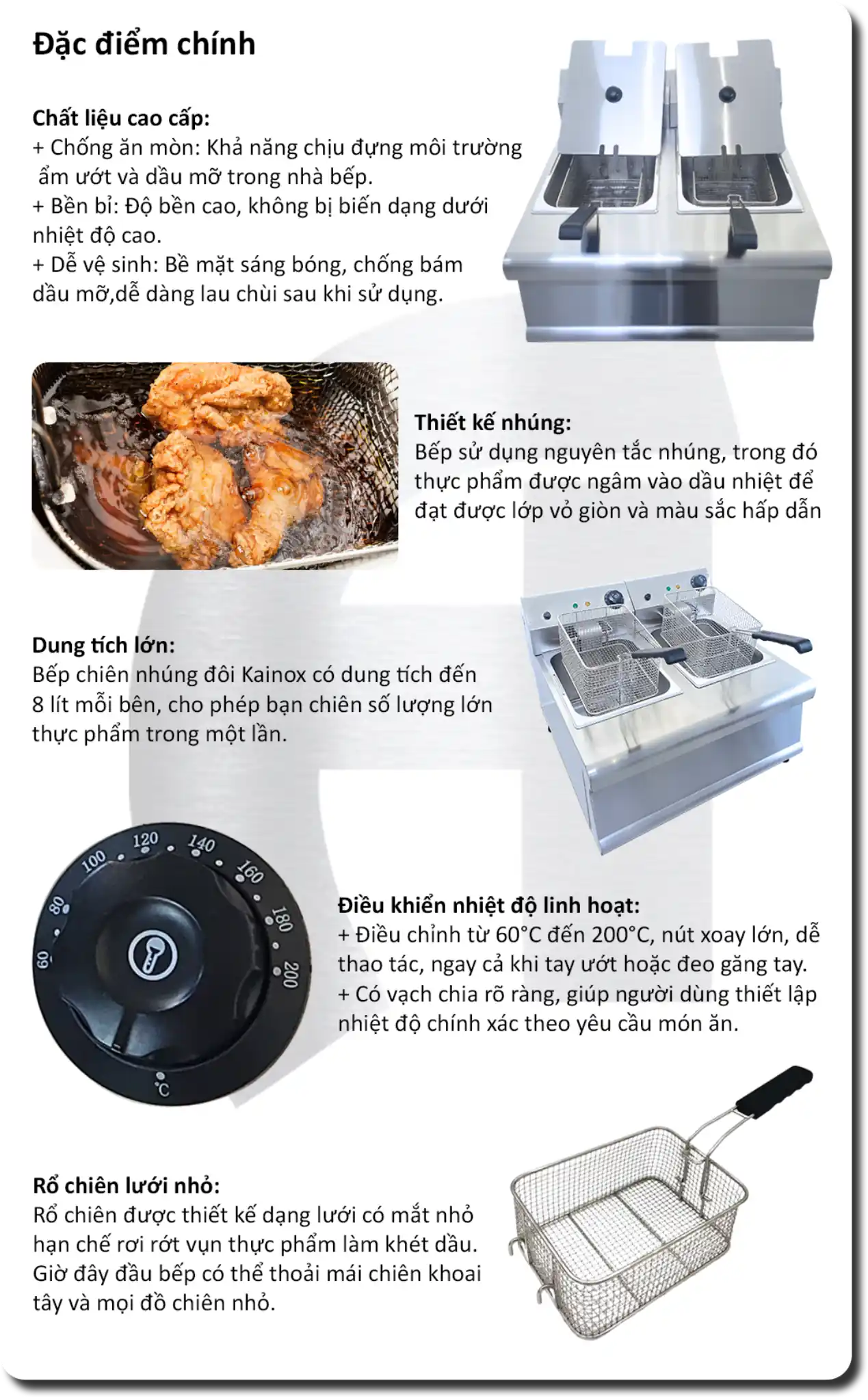 Đặc điểm chính

Chất liệu cao cấp:
+ Chống ăn mòn: Khả năng chịu đựng môi trường ẩm ướt và dầu mỡ trong nhà bếp.
+ Bền bỉ: Độ bền cao, không bị biến dạng dưới nhiệt độ cao.
+ Dễ vệ sinh: Bề mặt sáng bóng, chống bám dầu mỡ,dễ dàng lau chùi sau khi sử dụng.

Thiết kế nhúng:
Bếp sử dụng nguyên tắc nhúng, trong đó thực phẩm được ngâm vào dầu nhiệt để đạt được lớp vỏ giòn và màu sắc hấp dẫn

Dung tích lớn:
Bếp chiên nhúng đôi Kainox có dung tích đến 8 lít mỗi bên, cho phép bạn chiên số lượng lớn thực phẩm trong một lần.

60 80 100 120 140 160 180 200 °C

Điều khiển nhiệt độ linh hoạt:
+ Điều chỉnh từ 60°C đến 200°C, nút xoay lớn, dễ thao tác, ngay cả khi tay ướt hoặc đeo găng tay.
+ Có vạch chia rõ ràng, giúp người dùng thiết lập nhiệt độ chính xác theo yêu cầu món ăn.

Rổ chiên lưới nhỏ:
Rổ chiên được thiết kế dạng lưới có mắt nhỏ hạn chế rơi rớt vụn thực phẩm làm khét dầu. Giờ đây đầu bếp có thể thoải mái chiên khoai tây và mọi đồ chiên nhỏ.