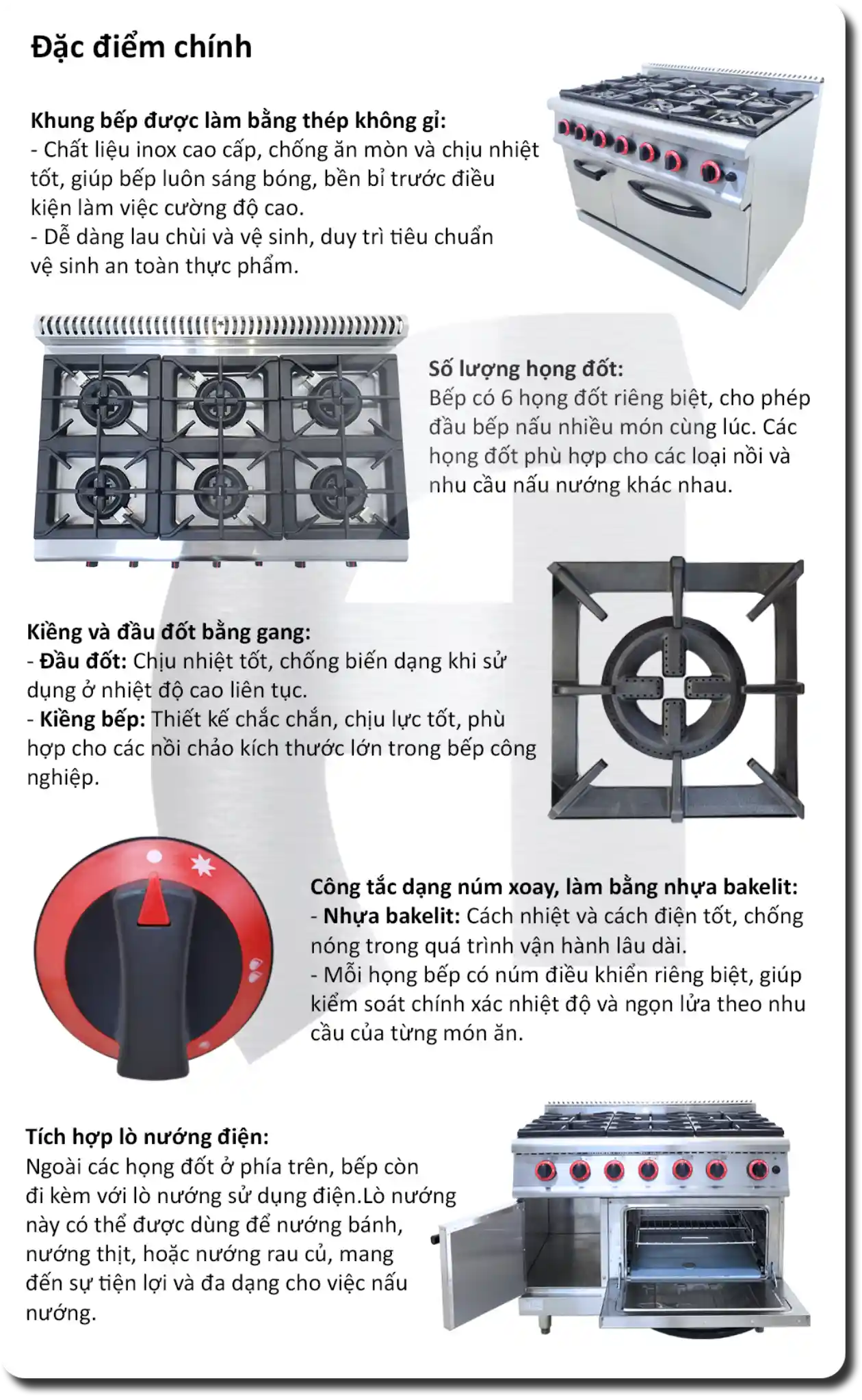 Đặc điểm chính

Khung bếp được làm bằng thép không gỉ:
- Chất liệu inox cao cấp, chống ăn mòn và chịu nhiệt tốt, giúp bếp luôn sáng bóng, bền bỉ trước điều kiện làm việc cường độ cao.
- Dễ dàng lau chùi và vệ sinh, duy trì tiêu chuẩn vệ sinh an toàn thực phẩm.

Số lượng họng đốt:
Bếp có 6 họng đốt riêng biệt, cho phép đầu bếp nấu nhiều món cùng lúc. Các họng đốt phù hợp cho các loại nồi và nhu cầu nấu nướng khác nhau.

Kiềng và đầu đốt bằng gang:
- Đầu đốt: Chịu nhiệt tốt, chống biến dạng khi sử dụng ở nhiệt độ cao liên tục.
- Kiềng bếp: Thiết kế chắc chắn, chịu lực tốt, phù hợp cho các nồi chảo kích thước lớn trong bếp công nghiệp.

Công tắc dạng núm xoay, làm bằng nhựa bakelit:
- Nhựa bakelit: Cách nhiệt và cách điện tốt, chống nóng trong quá trình vận hành lâu dài.
- Mỗi họng bếp có núm điều khiển riêng biệt, giúp kiểm soát chính xác nhiệt độ và ngọn lửa theo nhu cầu của từng món ăn.

Tích hợp lò nướng điện:
Ngoài các họng đốt ở phía trên, bếp còn đi kèm với lò nướng sử dụng điện.Lò nướng này có thể được dùng để nướng bánh, nướng thịt, hoặc nướng rau củ, mang đến sự tiện lợi và đa dạng cho việc nấu nướng.