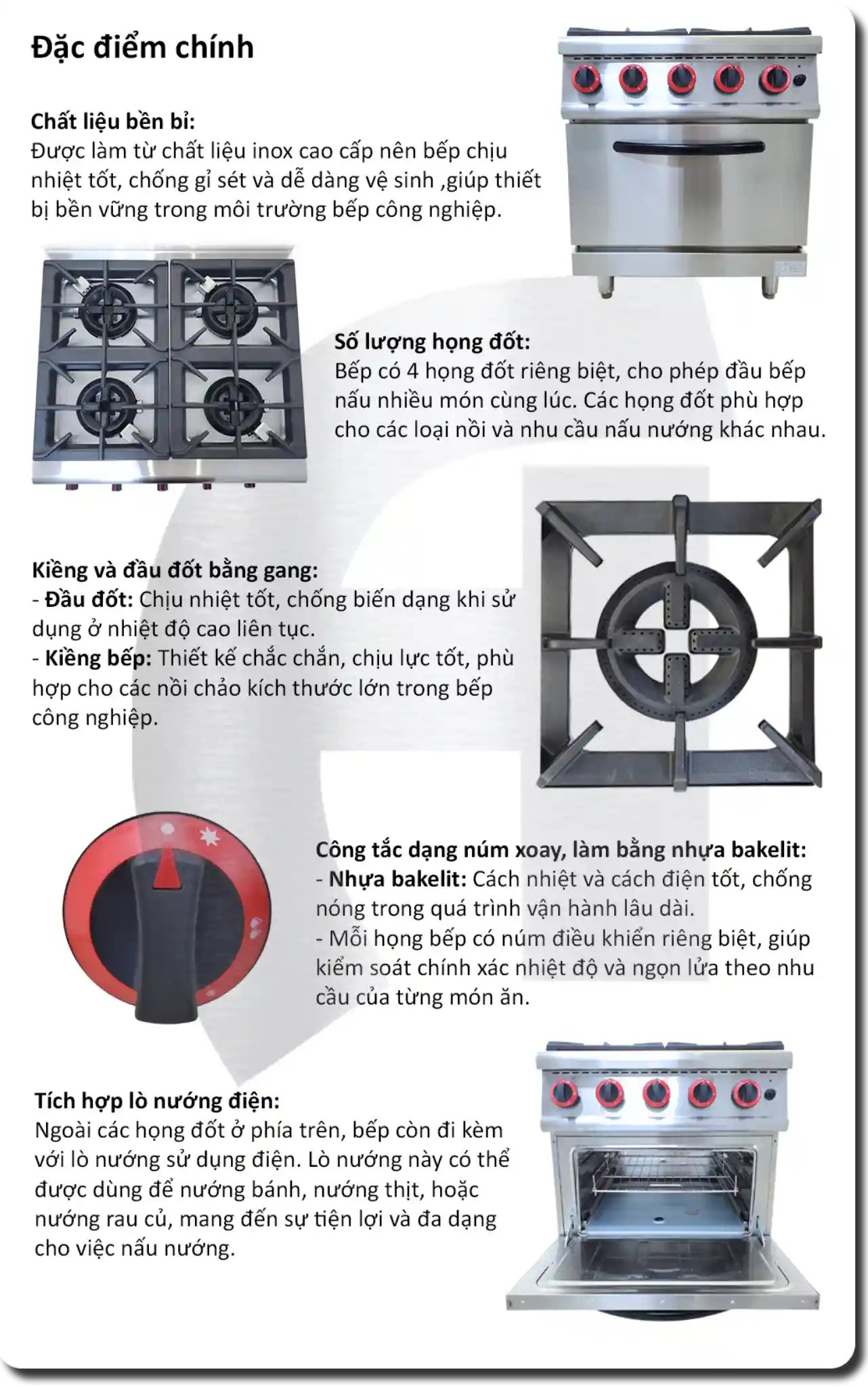 Đặc điểm chính

Chất liệu bền bỉ:
Được làm từ chất liệu inox cao cấp nên bếp chịu nhiệt tốt, chống gỉ sét và dễ dàng vệ sinh ,giúp thiết bị bền vững trong môi trường bếp công nghiệp.

Số lượng họng đốt:
Bếp có 4 họng đốt riêng biệt, cho phép đầu bếp nấu nhiều món cùng lúc. Các họng đốt phù hợp cho các loại nồi và nhu cầu nấu nướng khác nhau.

Kiềng và đầu đốt bằng gang:
- Đầu đốt: Chịu nhiệt tốt, chống biến dạng khi sử dụng ở nhiệt độ cao liên tục.
- Kiềng bếp: Thiết kế chắc chắn, chịu lực tốt, phù hợp cho các nồi chảo kích thước lớn trong bếp công nghiệp.

Công tắc dạng núm xoay, làm bằng nhựa bakelit:
- Nhựa bakelit: Cách nhiệt và cách điện tốt, chống nóng trong quá trình vận hành lâu dài.
- Mỗi họng bếp có núm điều khiển riêng biệt, giúp kiểm soát chính xác nhiệt độ và ngọn lửa theo nhu cầu của từng món ăn.

Tích hợp lò nướng điện:
Ngoài các họng đốt ở phía trên, bếp còn đi kèm với lò nướng sử dụng điện. Lò nướng này có thể được dùng để nướng bánh, nướng thịt, hoặc nướng rau củ, mang đến sự tiện lợi và đa dạng cho việc nấu nướng.