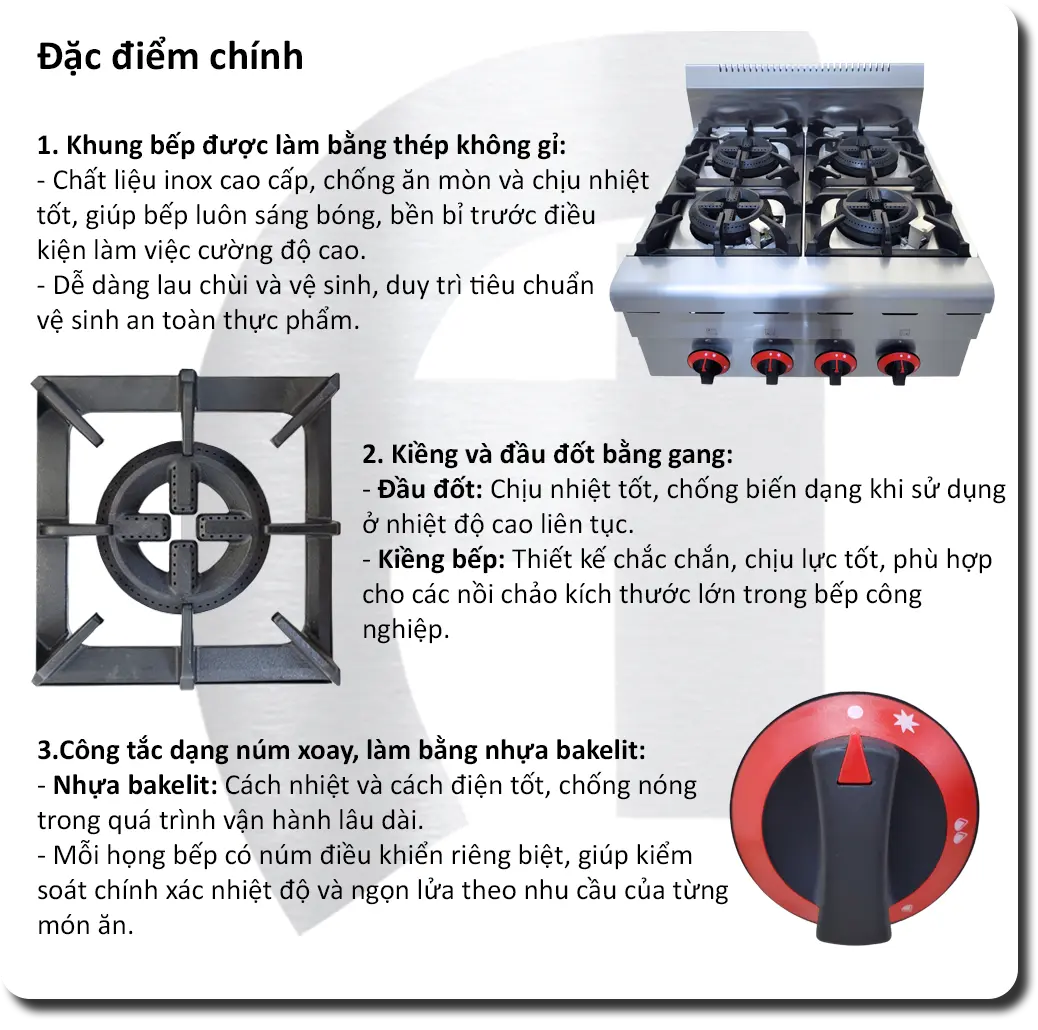 Đặc điểm chính

1. Khung bếp được làm bằng thép không gỉ:
- Chất liệu inox cao cấp, chống ăn mòn và chịu nhiệt tốt, giúp bếp luôn sáng bóng, bền bỉ trước điều kiện làm việc cường độ cao.
- Dễ dàng lau chùi và vệ sinh, duy trì tiêu chuẩn vệ sinh an toàn thực phẩm.

2. Kiềng và đầu đốt bằng gang:
- Đầu đốt: Chịu nhiệt tốt, chống biến dạng khi sử dụng ở nhiệt độ cao liên tục.
- Kiềng bếp: Thiết kế chắc chắn, chịu lực tốt, phù hợp cho các nồi chảo kích thước lớn trong bếp công nghiệp.

3.Công tắc dạng núm xoay, làm bằng nhựa bakelit:
- Nhựa bakelit: Cách nhiệt và cách điện tốt, chống nóng trong quá trình vận hành lâu dài.
- Mỗi họng bếp có núm điều khiển riêng biệt, giúp kiểm soát chính xác nhiệt độ và ngọn lửa theo nhu cầu của từng món ăn.